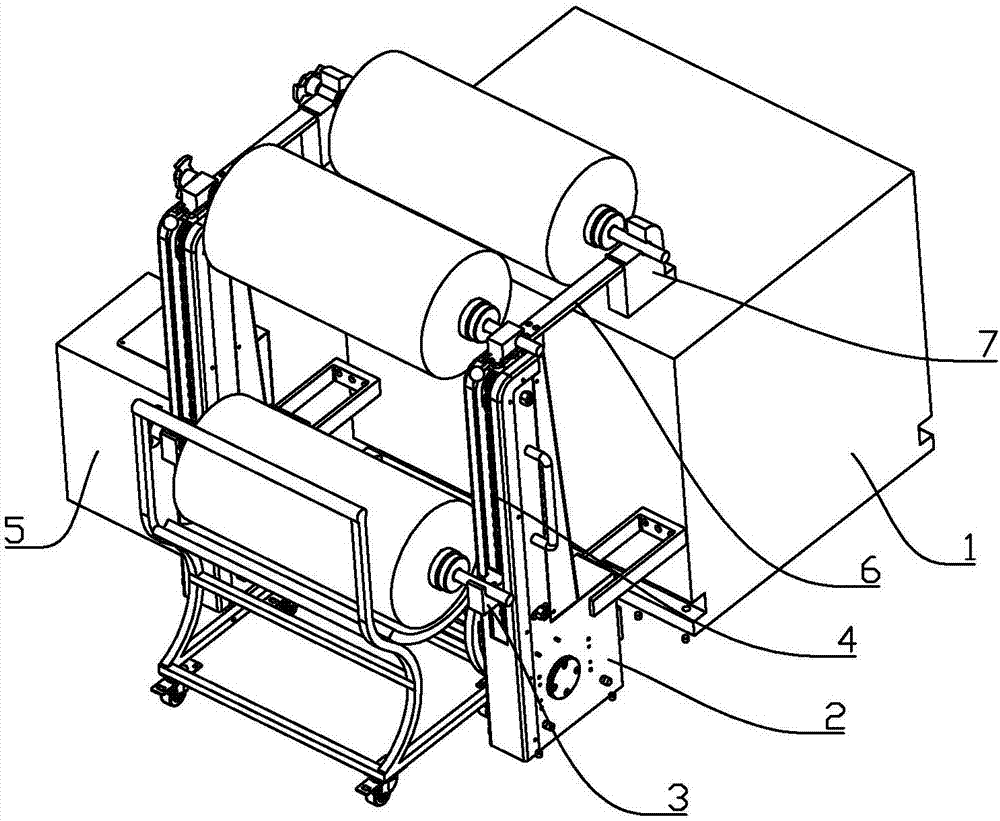 7
5
1
6
4
2
3