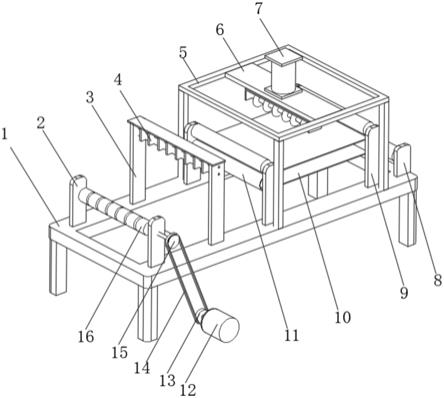 7
6
5
4
3
2
1
8
9
10
11
16
15
14
13
12